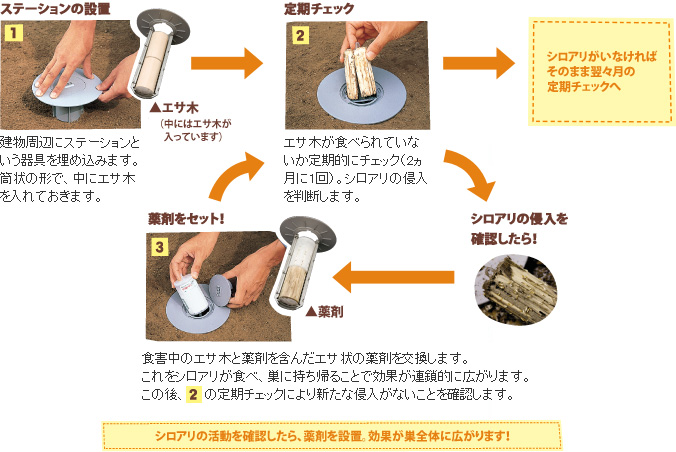 ステーションの設置

1

▲エサ木
（中にはエサ木が入っています）

建物周辺にステーションという器具を埋め込みます。筒状の形で、中にエサ木を入れておきます。

定期チェック

2

エサ木が食べられていないか定期的にチェック（2ヵ月に1回）。シロアリの侵入を判断します。

シロアリがいなければそのまま翌々月の定期チェックへ

シロアリの侵入を確認したら！

薬剤をセット！

3

▲薬剤

食害中のエサ木と薬剤を含んだエサ状の薬剤を交換します。
これをシロアリが食べ、巣に持ち帰ることで効果が連鎖的に広がります。
この後、2 の定期チェックにより新たな侵入がないことを確認します。

シロアリの活動を確認したら、薬剤を設置。効果が巣全体に広がります！